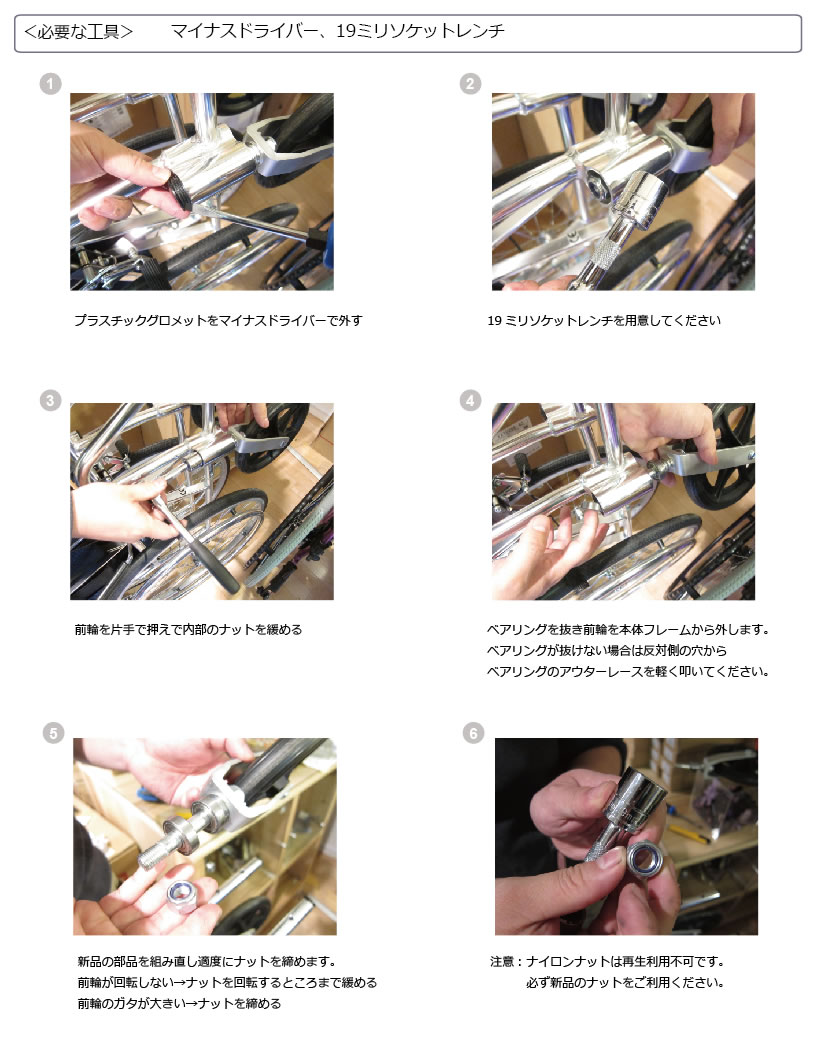 ＜必要な工具＞　マイナスドライバー、19ミリソケットレンチ

1

プラスチックグロメットをマイナスドライバーで外す

2

19 ミリソケットレンチを用意してください

3

前輪を片手で押えて内部のナットを緩める

4

ベアリングを抜き前輪を本体フレームから外します。
ベアリングが抜けない場合は反対側の穴から
ベアリングのアウターレースを軽く叩いてください。

5

新品の部品を組み直し適度にナットを締めます。
前輪が回転しない→ナットを回転するところまで緩める
前輪のガタが大きい→ナットを締める

6

注意：ナイロンナットは再生利用不可です。
必ず新品のナットをご利用ください。