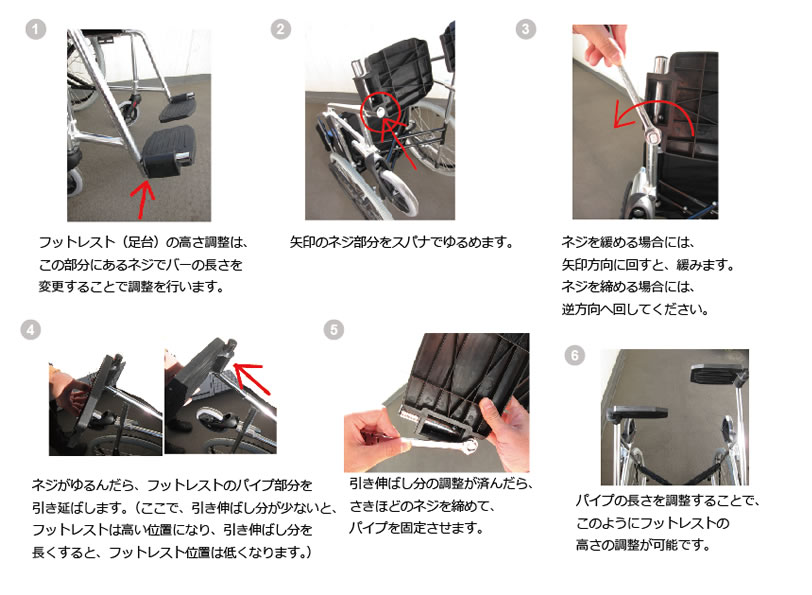 1

フットレスト（足台）の高さ調整は、この部分にあるネジでバーの長さを変更することで調整を行います。

2

矢印のネジ部分をスパナでゆるめます。

3

ネジを緩める場合には、矢印方向に回すと、緩みます。ネジを締める場合には、逆方向へ回してください。

4

ネジがゆるんだら、フットレストのパイプ部分を引き延ばします。（ここで、引き伸ばし分が少ないと、フットレストは高い位置になり、引き伸ばし分を長くすると、フットレスト位置は低くなります。）

5

引き伸ばし分の調整が済んだら、さきほどのネジを締めて、パイプを固定させます。

6

パイプの長さを調整することで、このようにフットレストの高さの調整が可能です。