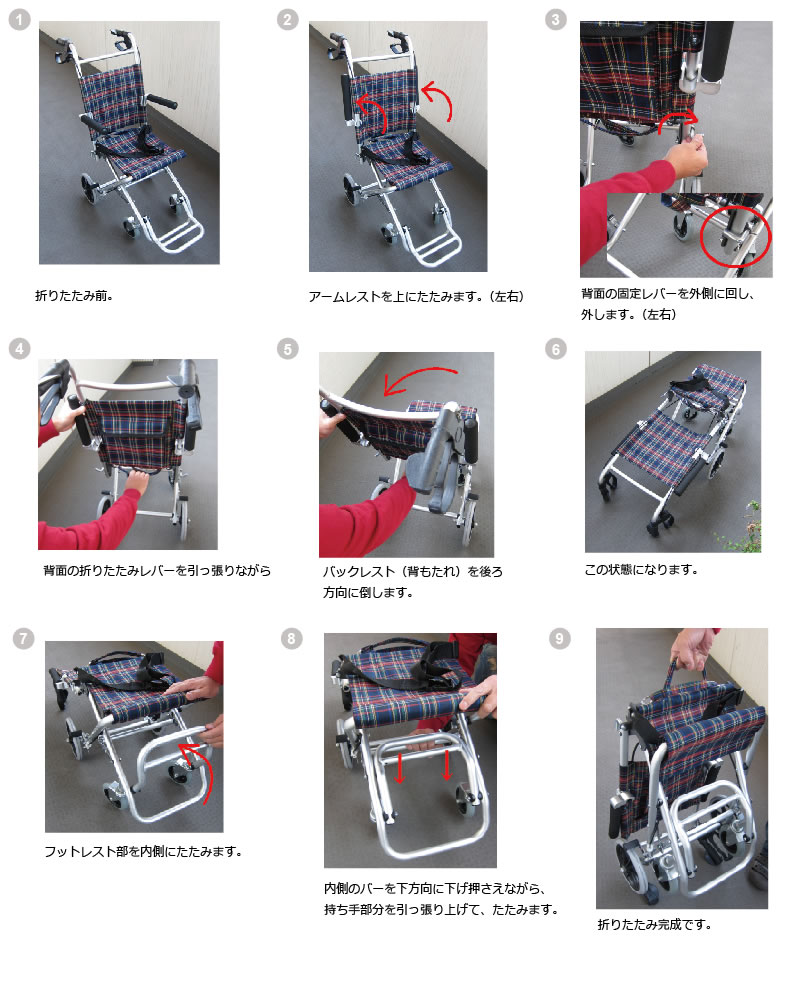 1

折りたたみ前。

2

アームレストを上にたたみます。（左右）

3

背面の固定レバーを外側に回し、外します。（左右）

4

背面の折りたたみレバーを引っ張りながら

5

バックレスト（背もたれ）を後ろ方向に倒します。

6

この状態になります。

7

フットレスト部を内側にたたみます。

8

内側のバーを下方向に下げ押さえながら、持ち手部分を引っ張り上げて、たたみます。

9

折りたたみ完成です。