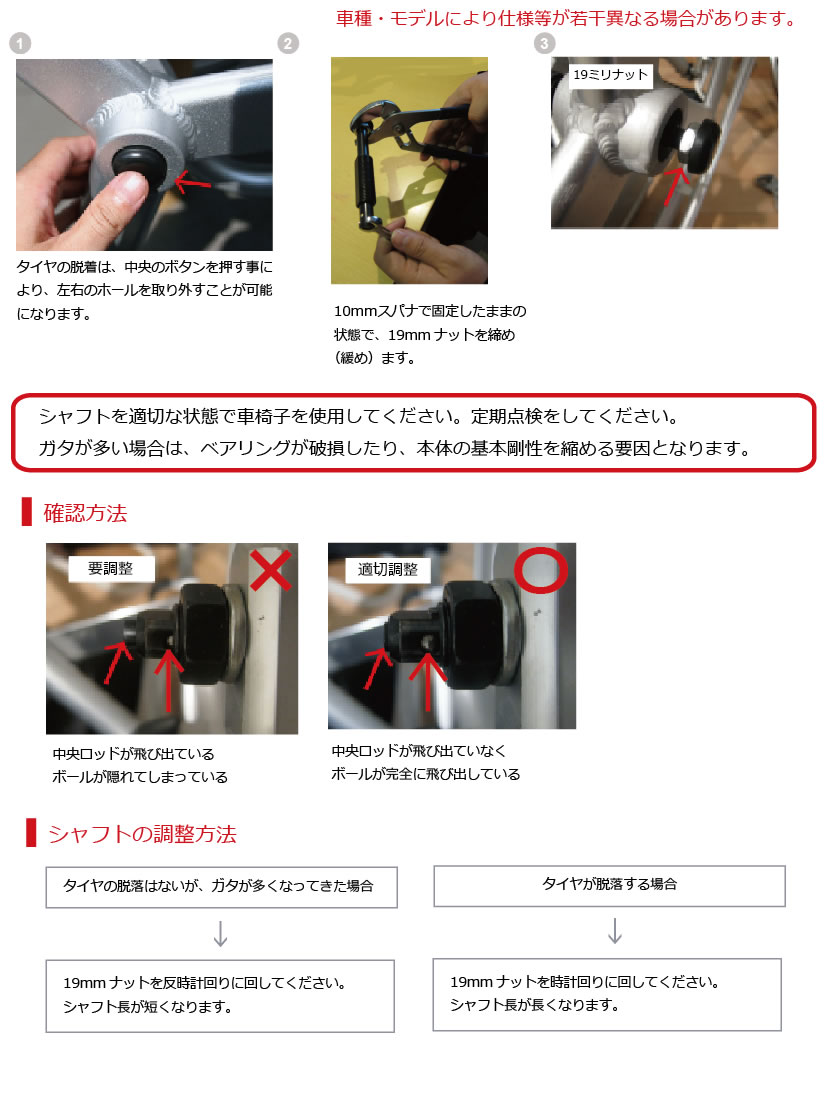 車種・モデルにより仕様等が若干異なる場合があります。

1

タイヤの脱着は、中央のボタンを押す事により、左右のホールを取り外すことが可能になります。

2

10mmスパナで固定したままの状態で、19mm ナットを締め（緩め）ます。

3

19ミリナット

シャフトを適切な状態で車椅子を使用してください。定期点検をしてください。
ガタが多い場合は、ベアリングが破損したり、本体の基本剛性を縮める要因となります。

確認方法

要調整

中央ロッドが飛び出ている
ボールが隠れてしまっている

適切調整

中央ロッドが飛び出ていなく
ボールが完全に飛び出している

シャフトの調整方法

タイヤの脱落はないが、ガタが多くなってきた場合

↓

19mm ナットを反時計回りに回してください。
シャフト長が短くなります。

タイヤが脱落する場合

↓

19mm ナットを時計回りに回してください。
シャフト長が長くなります。