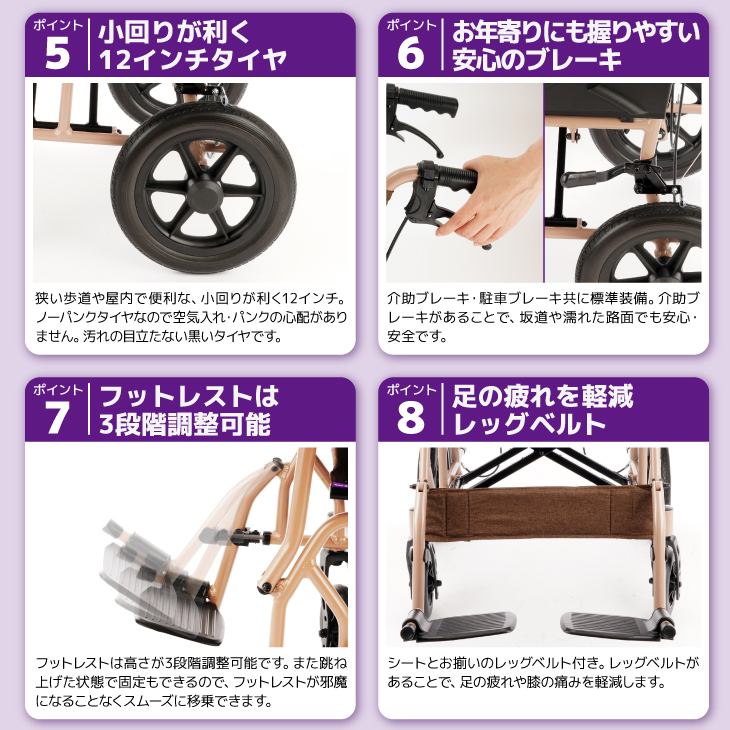 ポイント
5
小回りが利く
12インチタイヤ

狭い歩道や屋内で便利な、小回りが利く12インチ。ノーパンクタイヤなので空気入れ・パンクの心配がありません。汚れの目立たない黒いタイヤです。

ポイント
6
お年寄りにも握りやすい
安心のブレーキ

介助ブレーキ・駐車ブレーキ共に標準装備。介助ブレーキがあることで、坂道や濡れた路面でも安心・安全です。

ポイント
7
フットレストは
3段階調整可能

フットレストは高さが3段階調整可能です。また跳ね上げた状態で固定もできるので、フットレストが邪魔になることなくスムーズに移乗できます。

ポイント
8
足の疲れを軽減
レッグベルト

シートとお揃いのレッグベルト付き。レッグベルトがあることで、足の疲れや膝の痛みを軽減します。