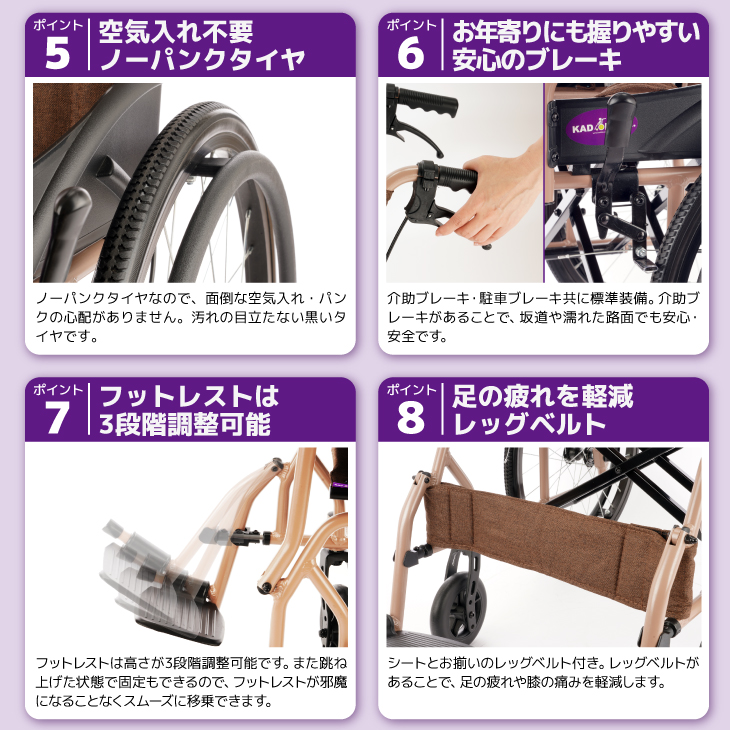 ポイント
5
空気入れ不要
ノーパンクタイヤ

ノーパンクタイヤなので、面倒な空気入れ・パンクの心配がありません。汚れの目立たない黒いタイヤです。

ポイント
6
お年寄りにも握りやすい
安心のブレーキ

KAD

介助ブレーキ・駐車ブレーキ共に標準装備。介助ブレーキがあることで、坂道や濡れた路面でも安心・安全です。

ポイント
7
フットレストは
3段階調整可能

フットレストは高さが3段階調整可能です。また跳ね上げた状態で固定もできるので、フットレストが邪魔になることなくスムーズに移乗できます。

ポイント
8
足の疲れを軽減
レッグベルト

シートとお揃いのレッグベルト付き。レッグベルトがあることで、足の疲れや膝の痛みを軽減します。